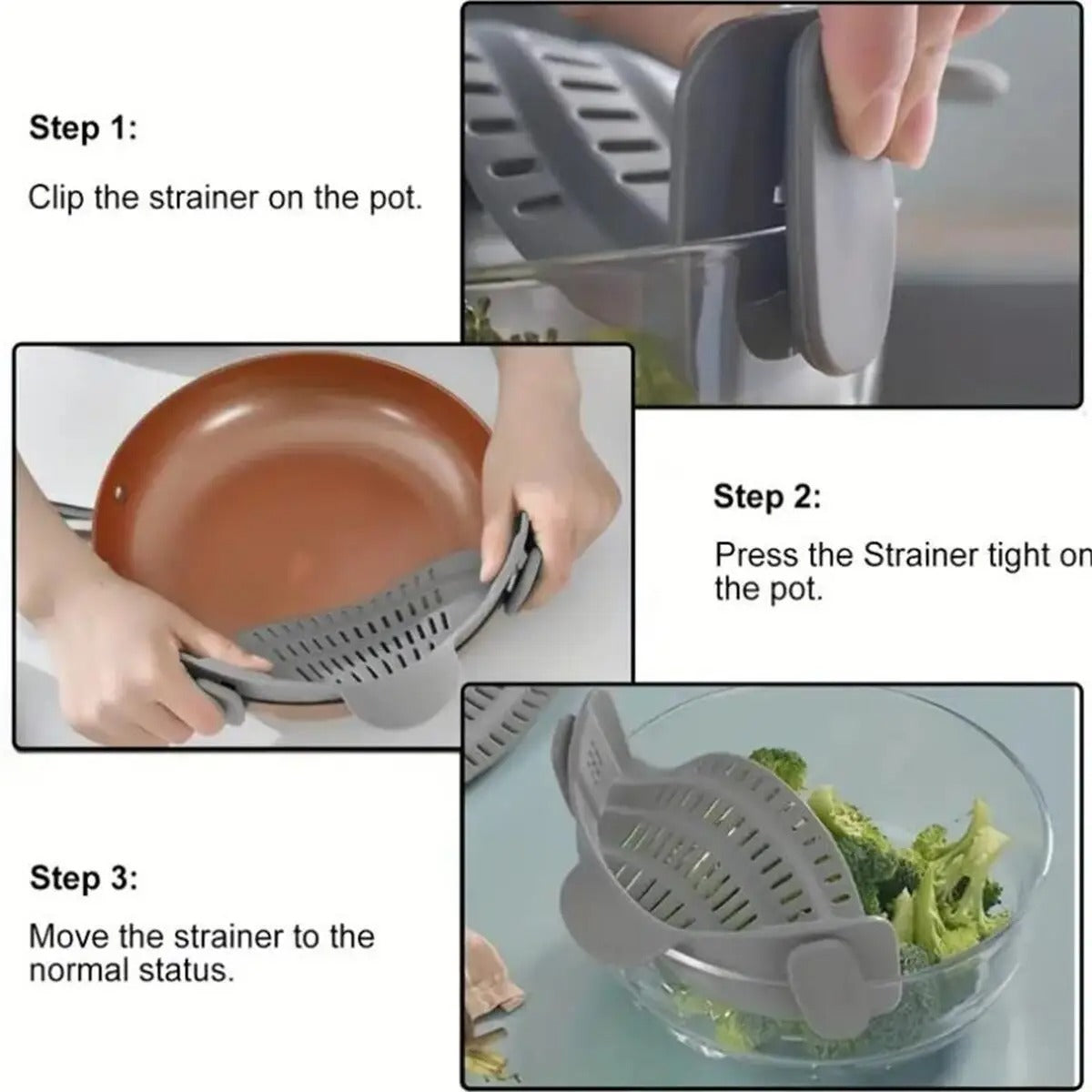 Step 1:

Clip the strainer on the pot.

Step 2:

Press the Strainer tight on the pot.

Step 3:

Move the strainer to the normal status.