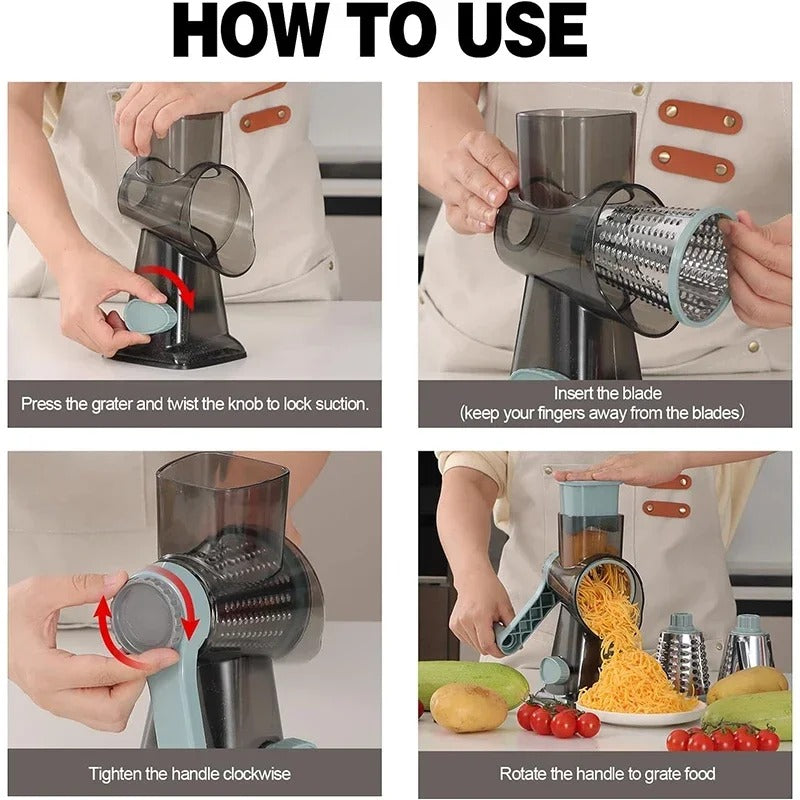 HOW TO USE

Press the grater and twist the knob to lock suction.

Insert the blade
(keep your fingers away from the blades)

Tighten the handle clockwise

Rotate the handle to grate food